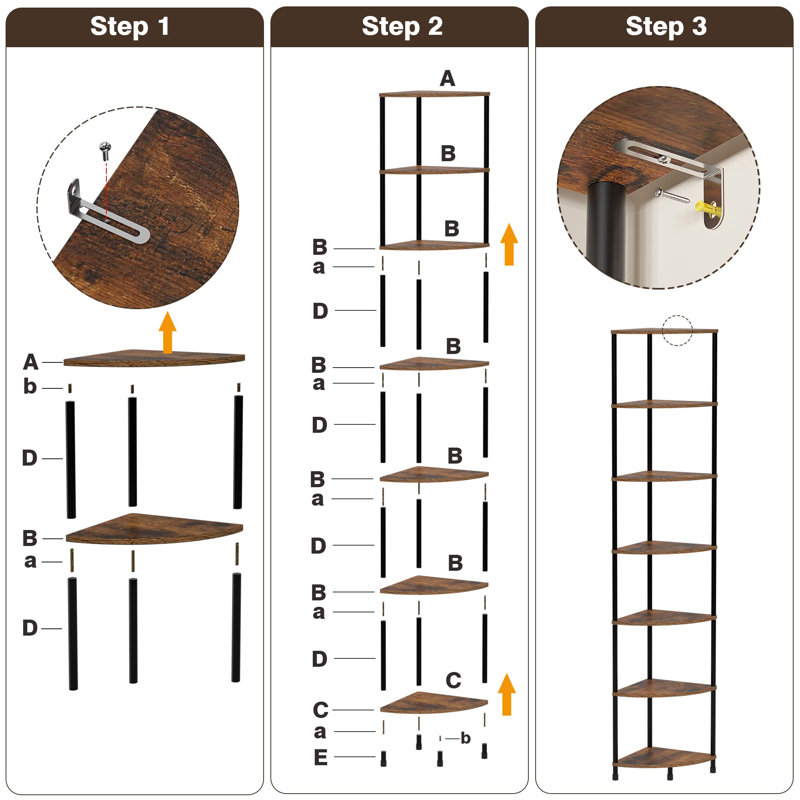 Step 1

A
b
D
B
a
D

Step 2

A
B
B
B
a
D
B
B
a
D
B
B
a
D
B
B
a
D
C
C
a
b
E

Step 3